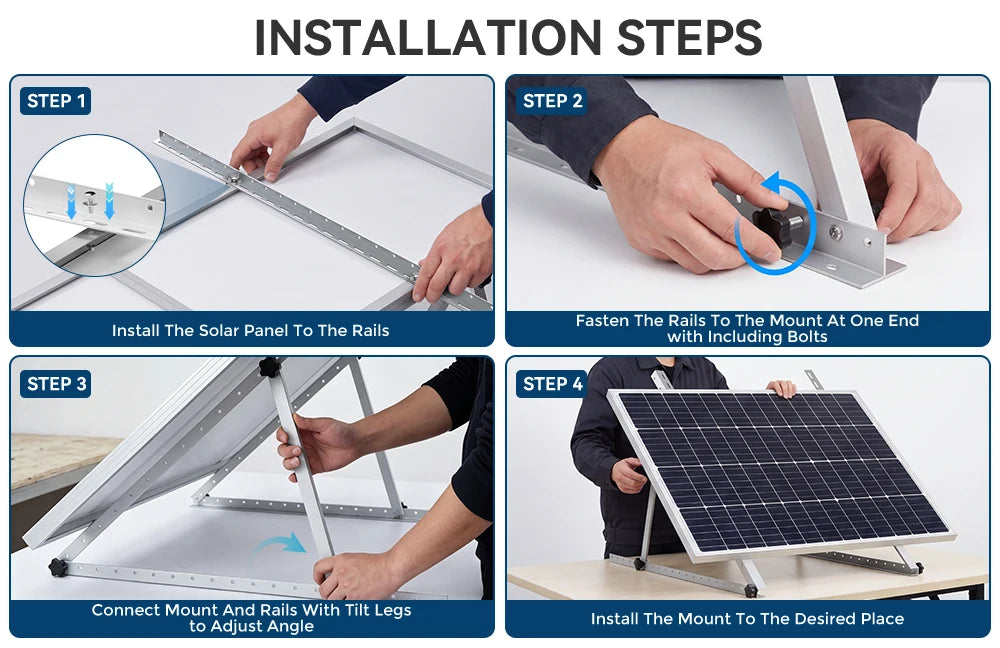 INSTALLATION STEPS

STEP 1

Install The Solar Panel To The Rails

STEP 2

Fasten The Rails To The Mount At One End with Including Bolts

STEP 3

Connect Mount And Rails With Tilt Legs to Adjust Angle

STEP 4

Install The Mount To The Desired Place